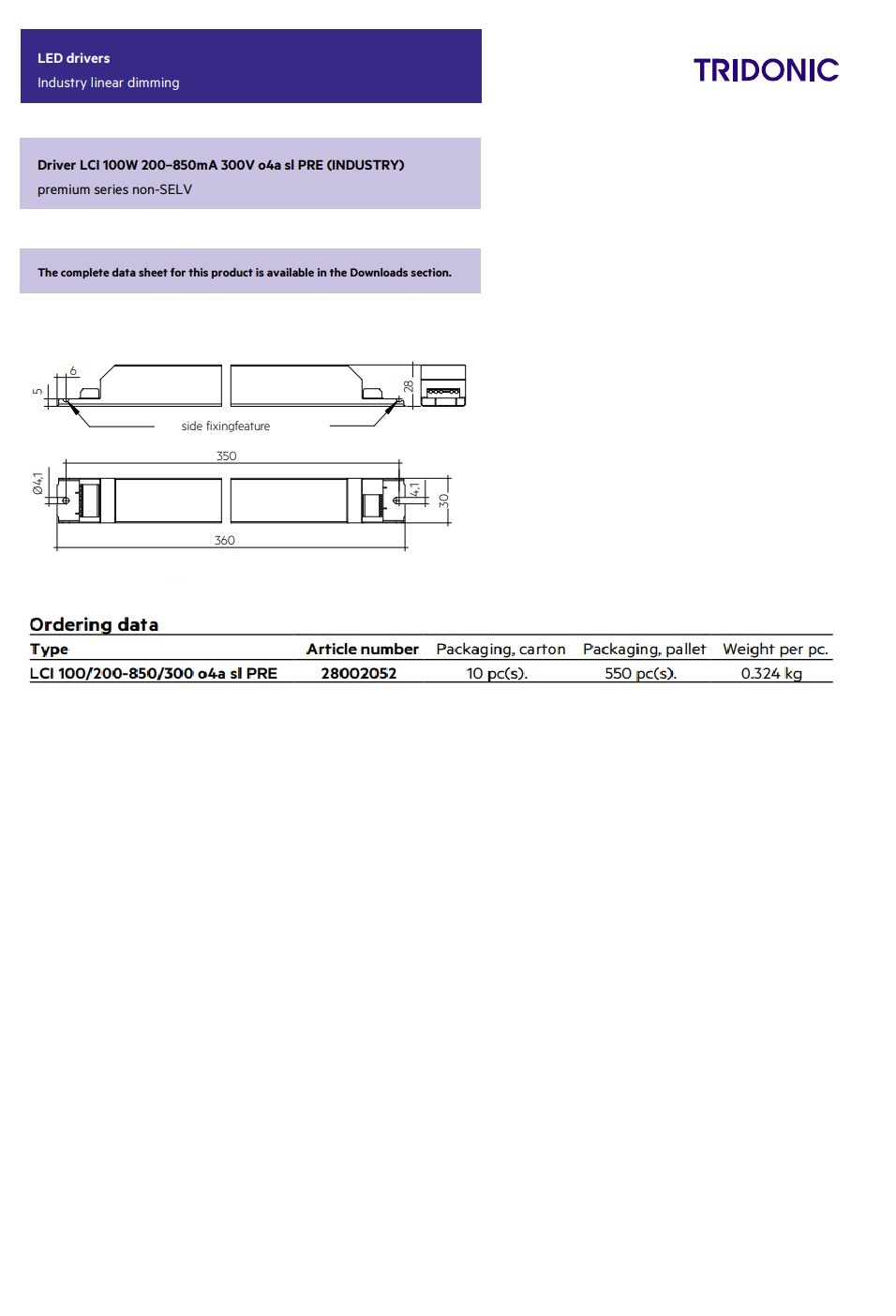 LED drivers
Industry linear dimming

TRIDONIC

Driver LCI 100W 200–850mA 300V o4a sl PRE (INDUSTRY)
premium series non-SELV

The complete data sheet for this product is available in the Downloads section.

6
5
28
side fixingfeature
350
Ø4,1
4,1
30
360

Ordering data

| Type | Article number | Packaging, carton | Packaging, pallet | Weight per pc. |
|---|---|---|---|---|
| LCI 100/200-850/300 o4a sl PRE | 28002052 | 10 pc(s). | 550 pc(s). | 0.324 kg |